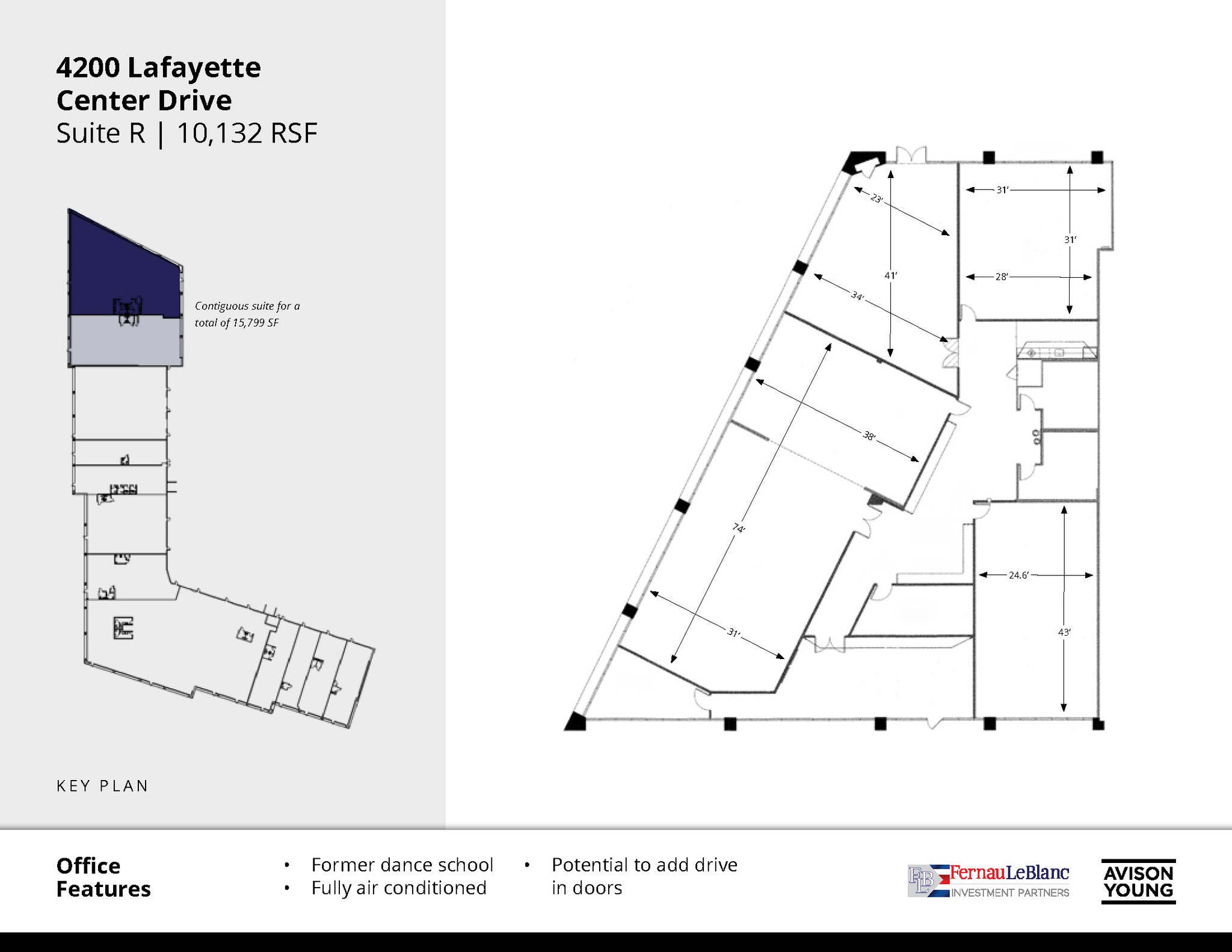 4200 Lafayette Center Drive
Suite R | 10,132 RSF

Contiguous suite for a total of 15,799 SF

KEY PLAN

23'
41'
31'
31'
28'
34'
38'
74'
31'
24.6'
43'

Office Features

• Former dance school
• Fully air conditioned

• Potential to add drive in doors

FLB FernauLeBlanc INVESTMENT PARTNERS

AVISON YOUNG