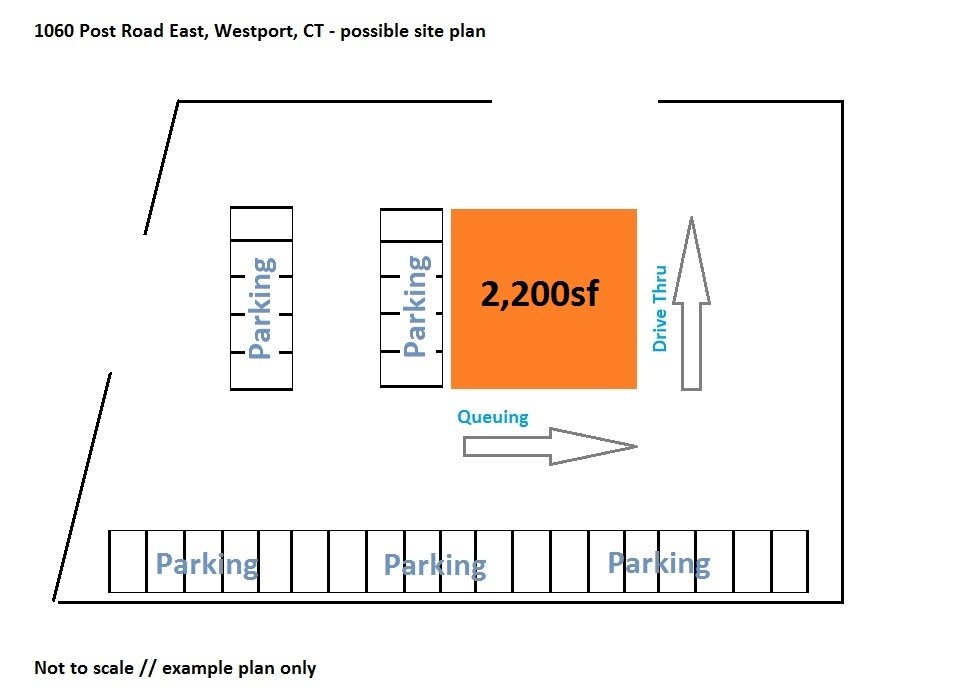 1060 Post Road East, Westport, CT - possible site plan

Parking

Parking

2,200sf

Drive Thru

Queuing

Parking

Parking

Parking

Not to scale // example plan only