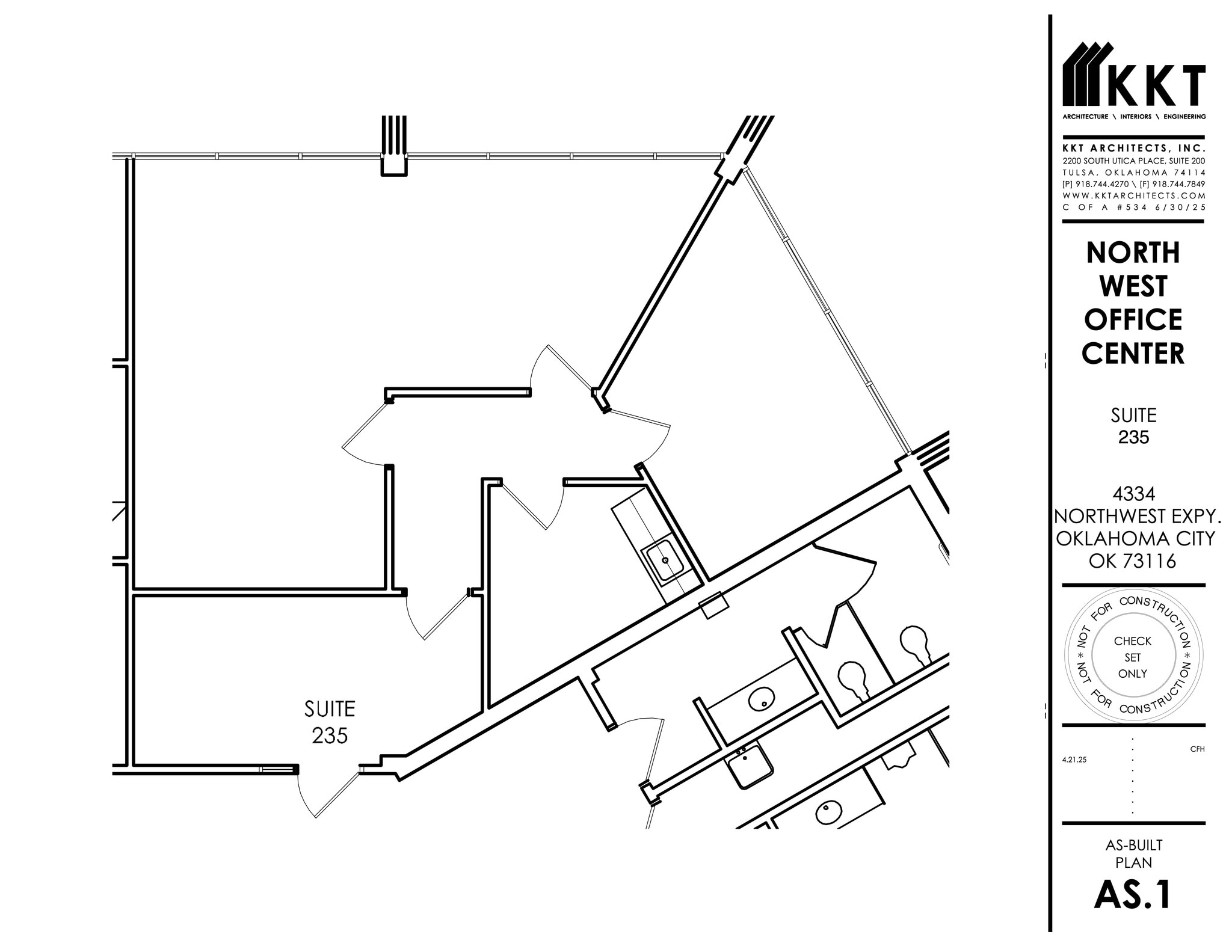 SUITE
235

KKT
ARCHITECTURE \ INTERIORS \ ENGINEERING

KKT ARCHITECTS, INC.
2200 SOUTH UTICA PLACE, SUITE 200
TULSA, OKLAHOMA 74114
[P] 918.744.4270 \ [F] 918.744.7849
WWW.KKTARCHITECTS.COM
C OF A #534 6/30/25

NORTH WEST OFFICE CENTER

SUITE
235

4334
NORTHWEST EXPY.
OKLAHOMA CITY
OK 73116

NOT FOR CONSTRUCTION * NOT FOR CONSTRUCTION *
CHECK SET ONLY

4.21.25
CFH

AS-BUILT
PLAN
AS.1