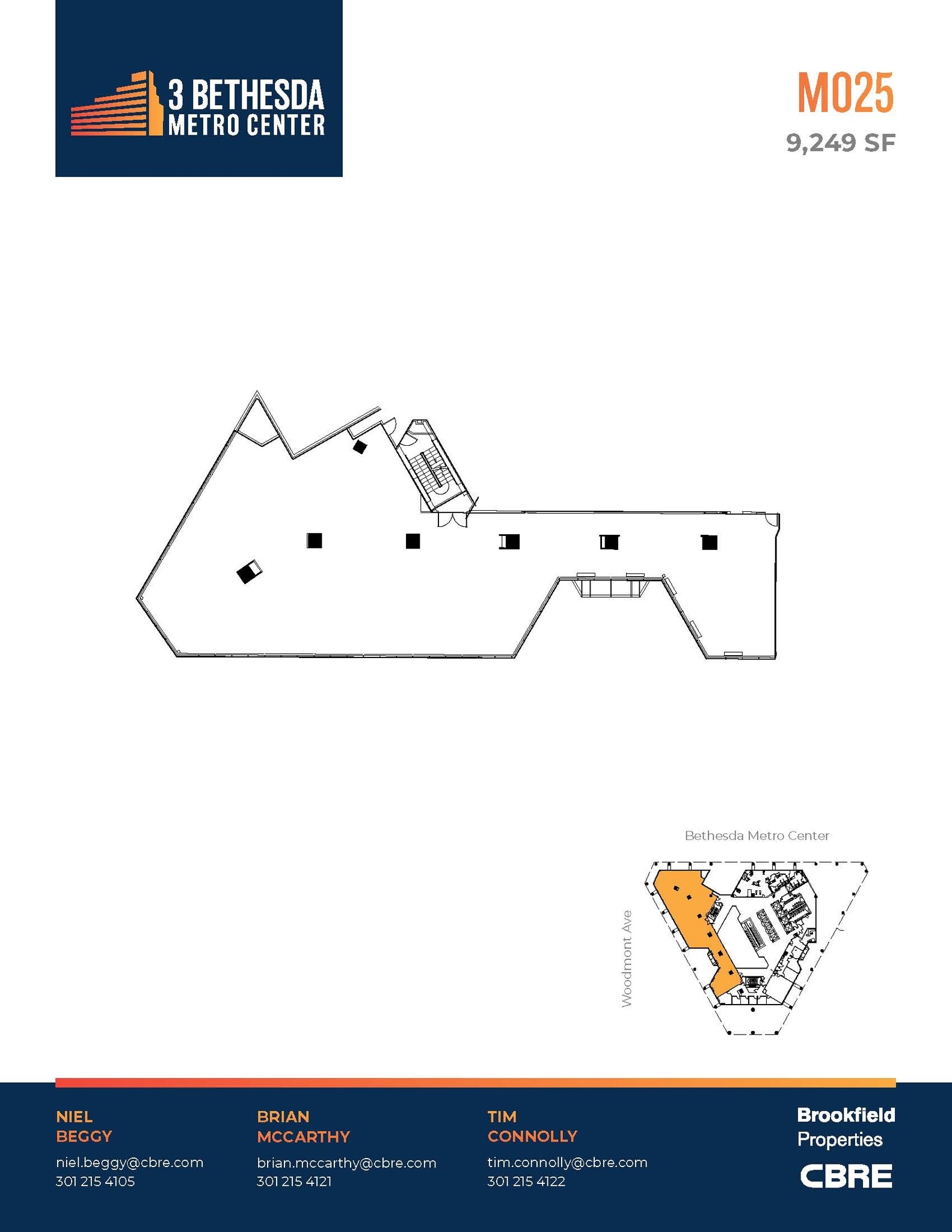 3 BETHESDA METRO CENTER

M025

9,249 SF

Bethesda Metro Center

Woodmont Ave

NIEL BEGGY
niel.beggy@cbre.com
301 215 4105

BRIAN MCCARTHY
brian.mccarthy@cbre.com
301 215 4121

TIM CONNOLLY
tim.connolly@cbre.com
301 215 4122

Brookfield Properties

CBRE