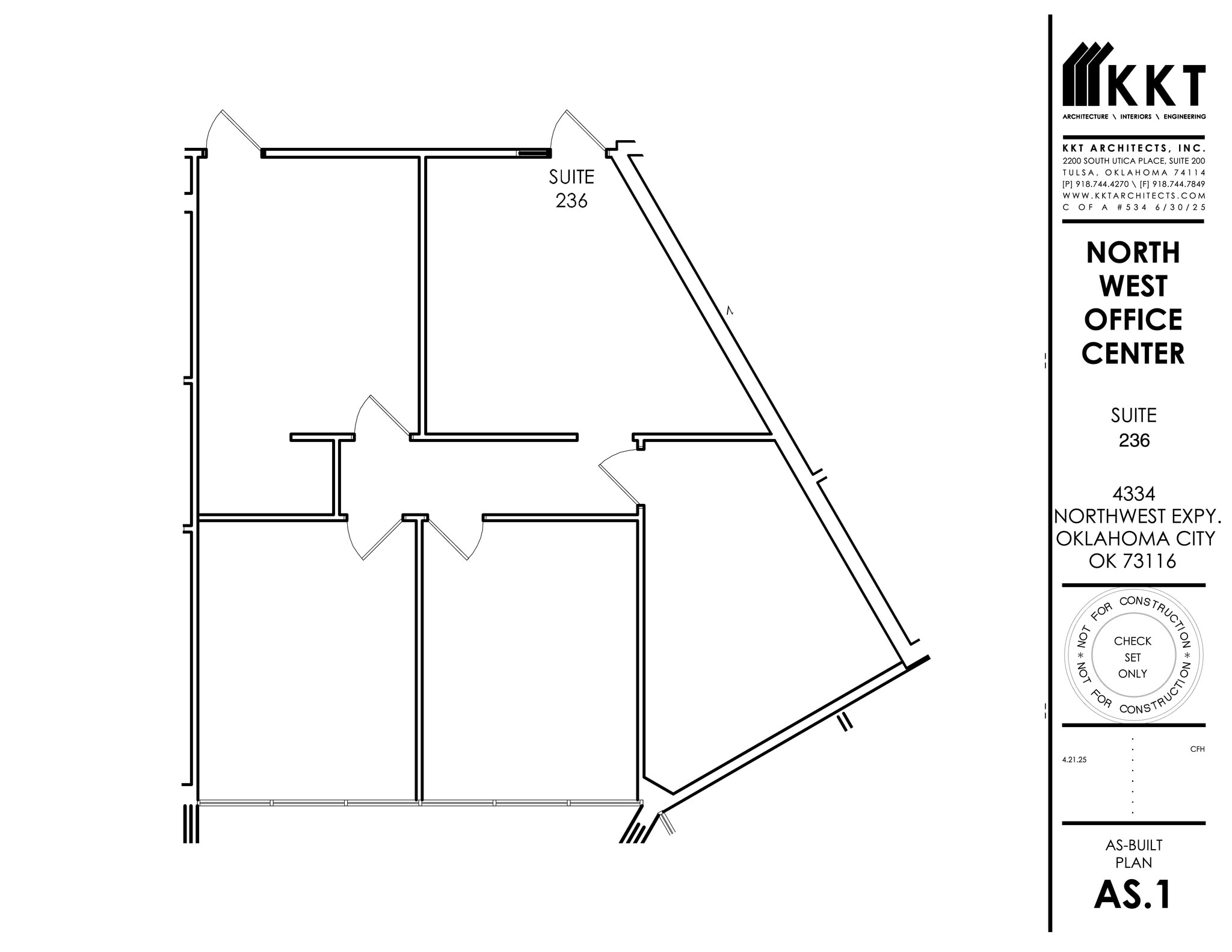 SUITE
236

KKT
ARCHITECTURE \ INTERIORS \ ENGINEERING

KKT ARCHITECTS, INC.
2200 SOUTH UTICA PLACE, SUITE 200
TULSA, OKLAHOMA 74114
[P] 918.744.4270 \ [F] 918.744.7849
WWW.KKTARCHITECTS.COM
C OF A #534 6/30/25

NORTH
WEST
OFFICE
CENTER

SUITE
236

4334
NORTHWEST EXPY.
OKLAHOMA CITY
OK 73116

NOT FOR CONSTRUCTION * NOT FOR CONSTRUCTION *
CHECK
SET
ONLY

4.21.25
CFH

AS-BUILT
PLAN
AS.1